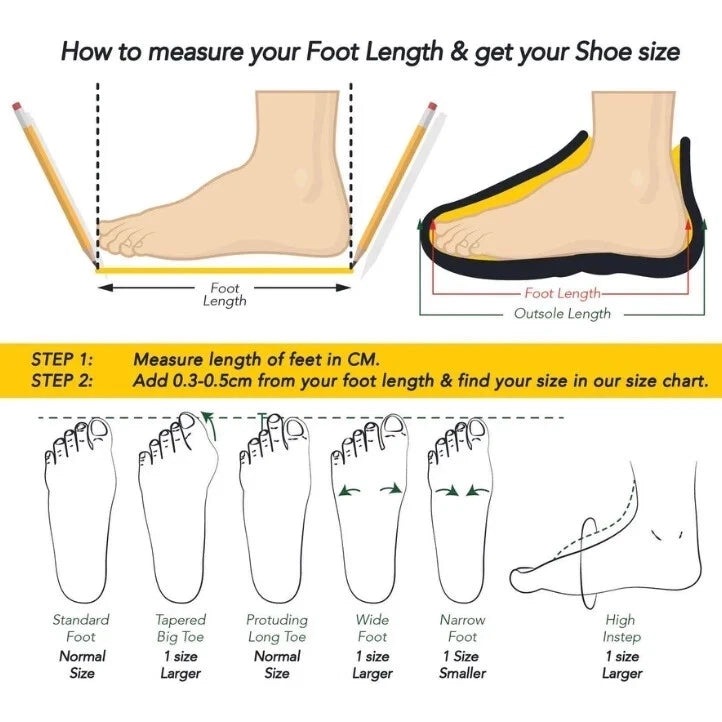 How to measure your Foot Length & get your Shoe size

Foot Length

Foot Length

Outsole Length

STEP 1: Measure length of feet in CM.
STEP 2: Add 0.3-0.5cm from your foot length & find your size in our size chart.

Standard Foot
Normal Size

Tapered Big Toe
1 size Larger

Protuding Long Toe
Normal Size

Wide Foot
1 size Larger

Narrow Foot
1 Size Smaller

High Instep
1 size Larger